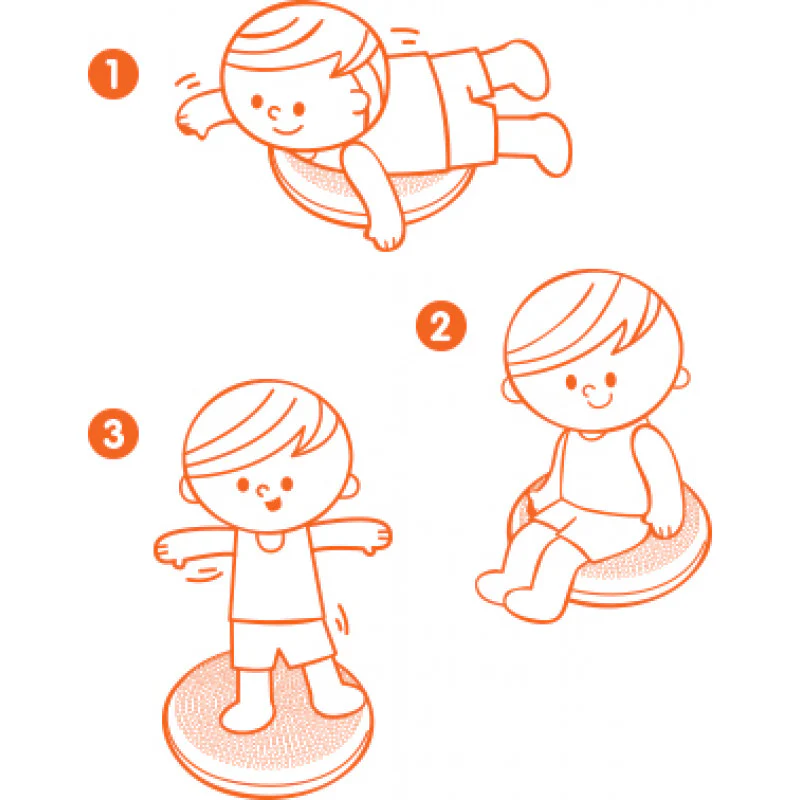 1

2

3