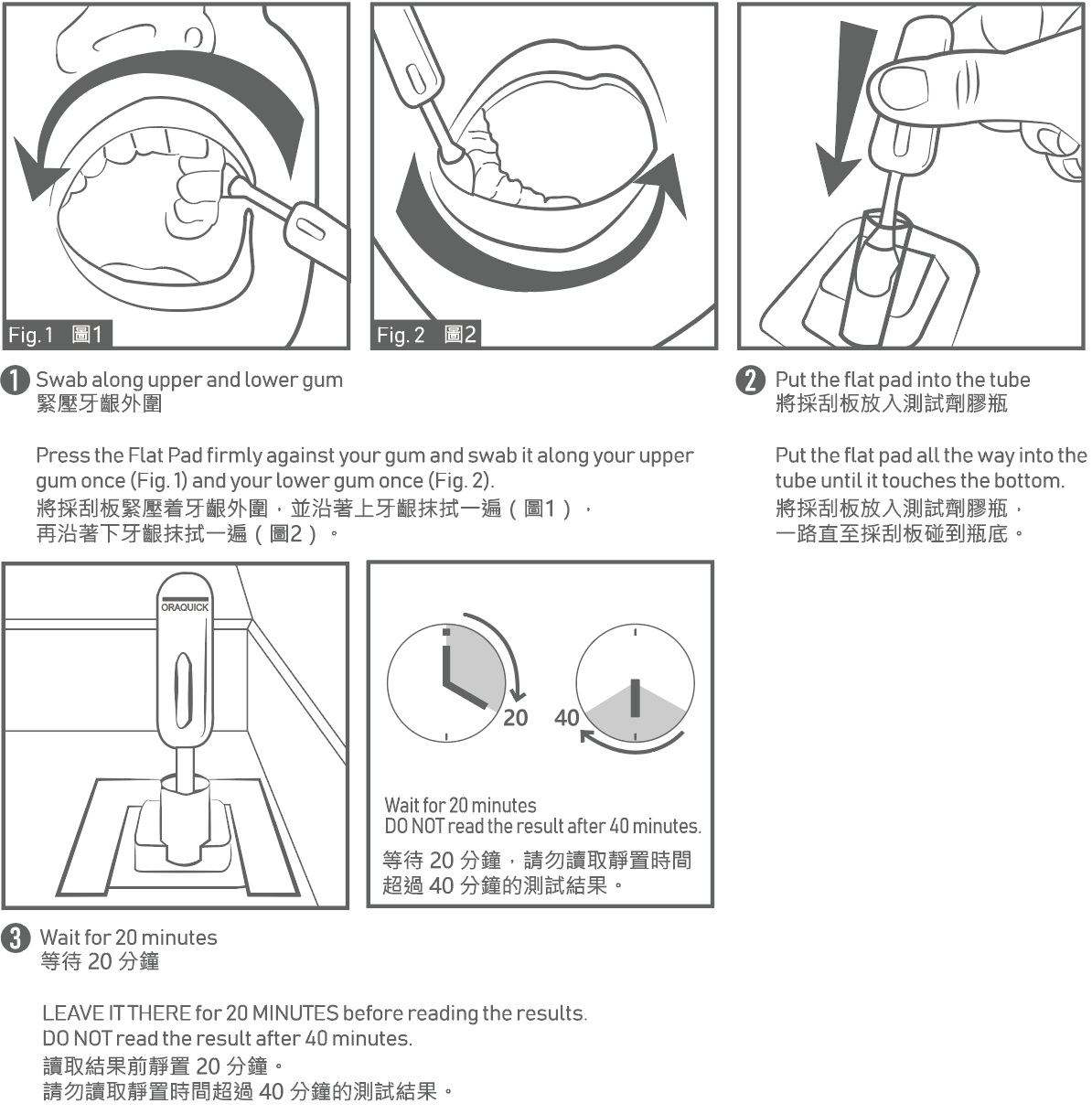 Fig. 1 圖1

Fig. 2 圖2

1 Swab along upper and lower gum
緊壓牙齦外圍

Press the Flat Pad firmly against your gum and swab it along your upper gum once (Fig. 1) and your lower gum once (Fig. 2).
將採刮板緊壓着牙齦外圍，並沿著上牙齦抹拭一遍（圖1），再沿著下牙齦抹拭一遍（圖2）。

2 Put the flat pad into the tube
將採刮板放入測試劑膠瓶

Put the flat pad all the way into the tube until it touches the bottom.
將採刮板放入測試劑膠瓶，一路直至採刮板碰到瓶底。

ORAQUICK

20 40

Wait for 20 minutes
DO NOT read the result after 40 minutes.
等待 20 分鐘，請勿讀取靜置時間超過 40 分鐘的測試結果。

3 Wait for 20 minutes
等待 20 分鐘

LEAVE IT THERE for 20 MINUTES before reading the results.
DO NOT read the result after 40 minutes.
讀取結果前靜置 20 分鐘。
請勿讀取靜置時間超過 40 分鐘的測試結果。